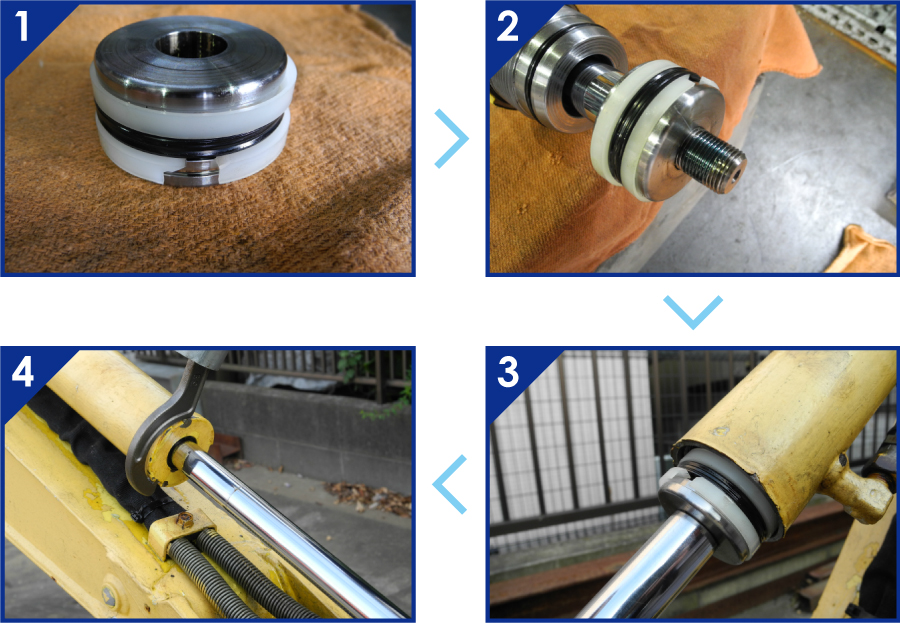 1

2

3

4