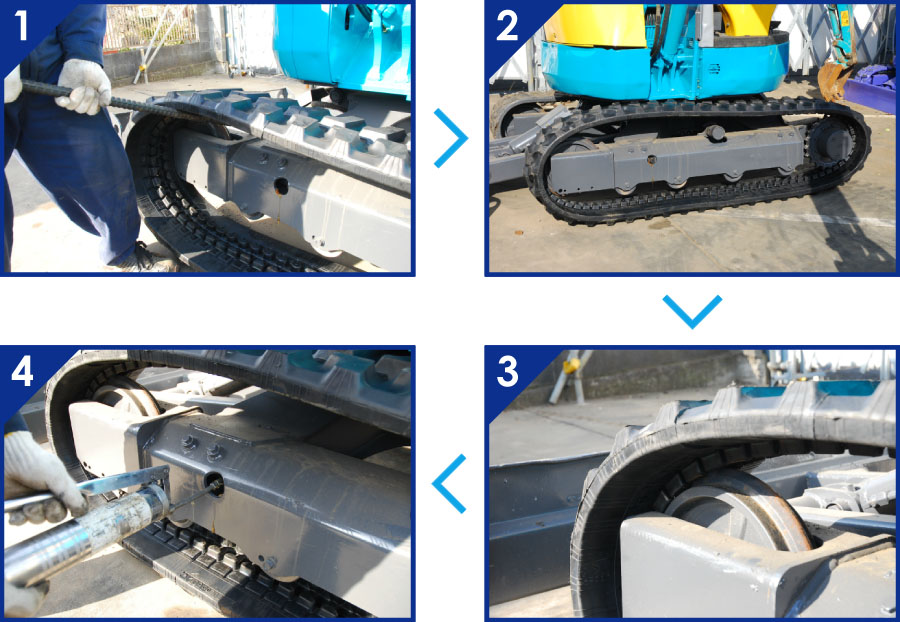 1

2

3

4