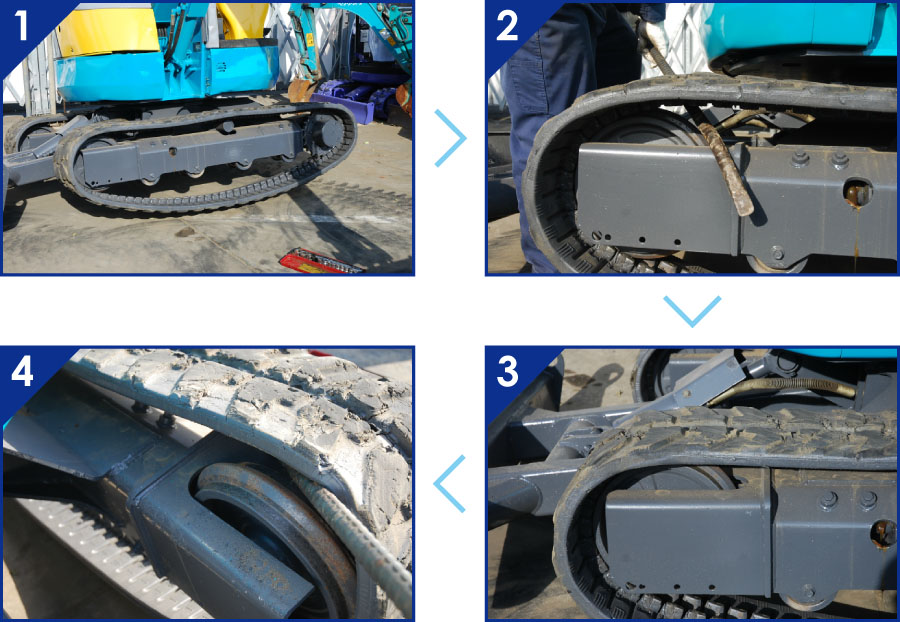 1

2

3

4