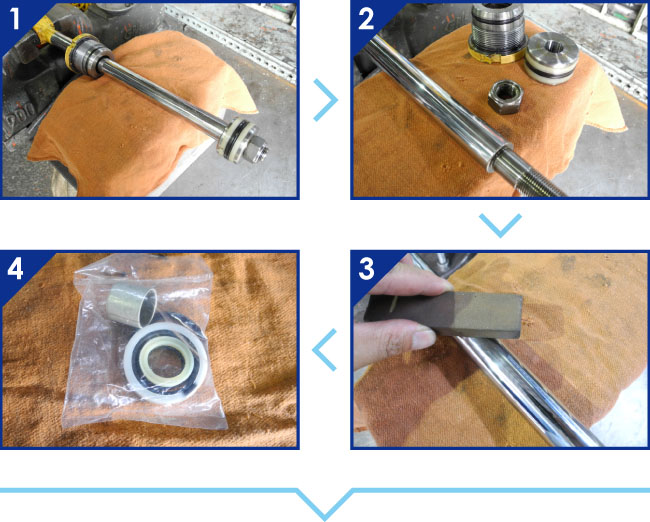 1

2

3

4